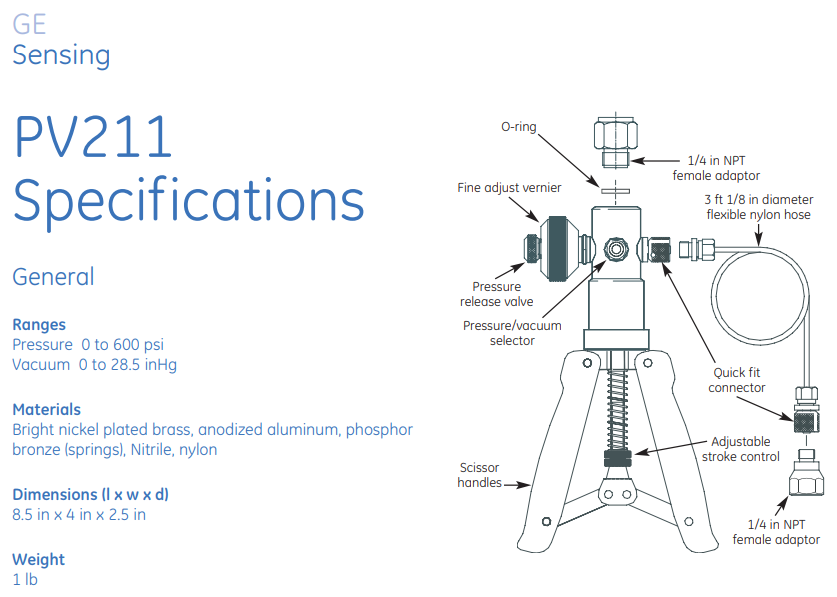 GE
Sensing

PV211
Specifications

General

Ranges
Pressure 0 to 600 psi
Vacuum 0 to 28.5 inHg

Materials
Bright nickel plated brass, anodized aluminum, phosphor bronze (springs), Nitrile, nylon

Dimensions (l x w x d)
8.5 in x 4 in x 2.5 in

Weight
1 lb

O-ring
1/4 in NPT female adaptor
Fine adjust vernier
3 ft 1/8 in diameter flexible nylon hose
Pressure release valve
Pressure/vacuum selector
Quick fit connector
Adjustable stroke control
Scissor handles
1/4 in NPT female adaptor