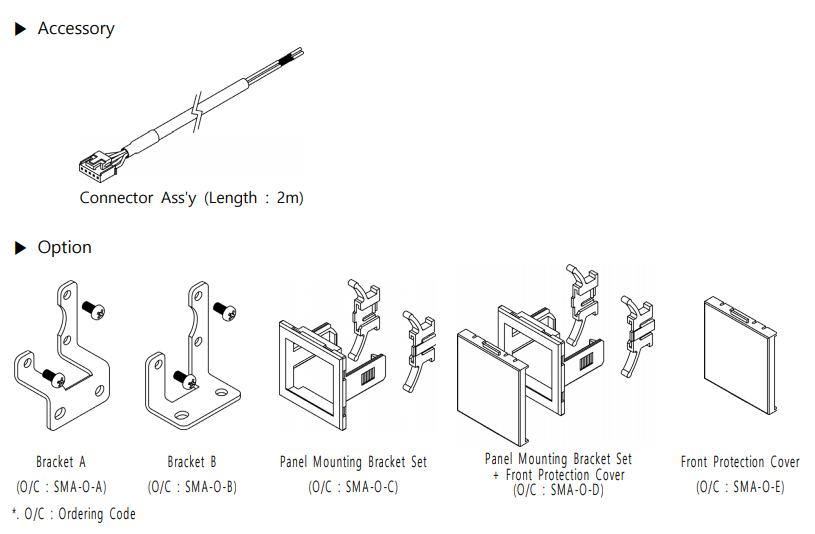 ▶ Accessory

Connector Ass'y (Length : 2m)

▶ Option

Bracket A
(O/C : SMA-O-A)

Bracket B
(O/C : SMA-O-B)

Panel Mounting Bracket Set
(O/C : SMA-O-C)

Panel Mounting Bracket Set
+ Front Protection Cover
(O/C : SMA-O-D)

Front Protection Cover
(O/C : SMA-O-E)

*. O/C : Ordering Code