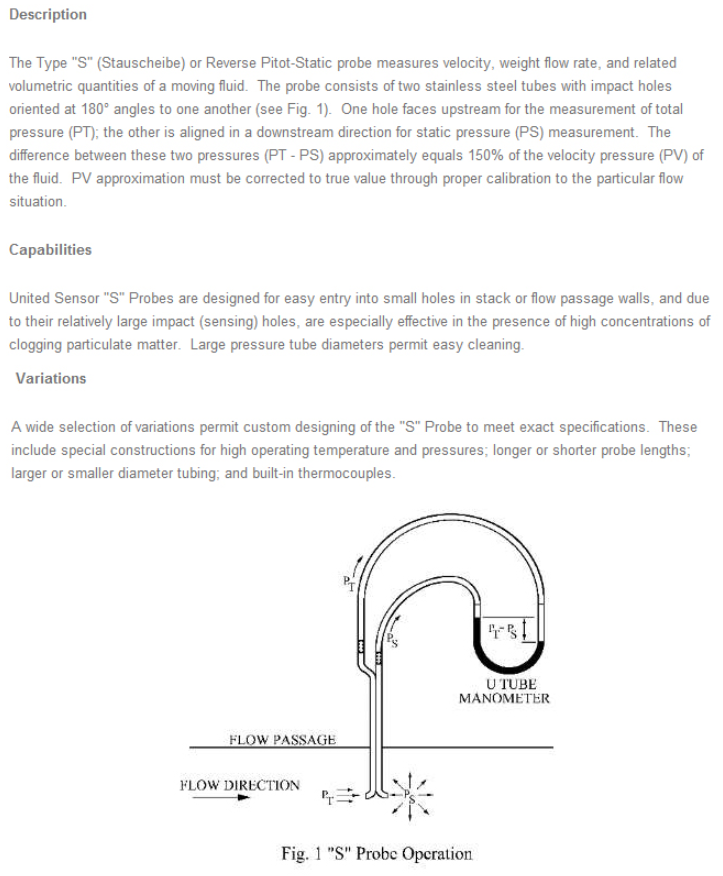 Description

The Type "S" (Stauscheibe) or Reverse Pitot-Static probe measures velocity, weight flow rate, and related volumetric quantities of a moving fluid. The probe consists of two stainless steel tubes with impact holes oriented at 180° angles to one another (see Fig. 1). One hole faces upstream for the measurement of total pressure (PT); the other is aligned in a downstream direction for static pressure (PS) measurement. The difference between these two pressures (PT - PS) approximately equals 150% of the velocity pressure (PV) of the fluid. PV approximation must be corrected to true value through proper calibration to the particular flow situation.

Capabilities

United Sensor "S" Probes are designed for easy entry into small holes in stack or flow passage walls, and due to their relatively large impact (sensing) holes, are especially effective in the presence of high concentrations of clogging particulate matter. Large pressure tube diameters permit easy cleaning.

Variations

A wide selection of variations permit custom designing of the "S" Probe to meet exact specifications. These include special constructions for high operating temperature and pressures; longer or shorter probe lengths; larger or smaller diameter tubing; and built-in thermocouples.

$P_T$

$P_S$

$P_T - P_S$

U TUBE MANOMETER

FLOW PASSAGE

FLOW DIRECTION

$P_T$

$P_S$

Fig. 1 "S" Probe Operation